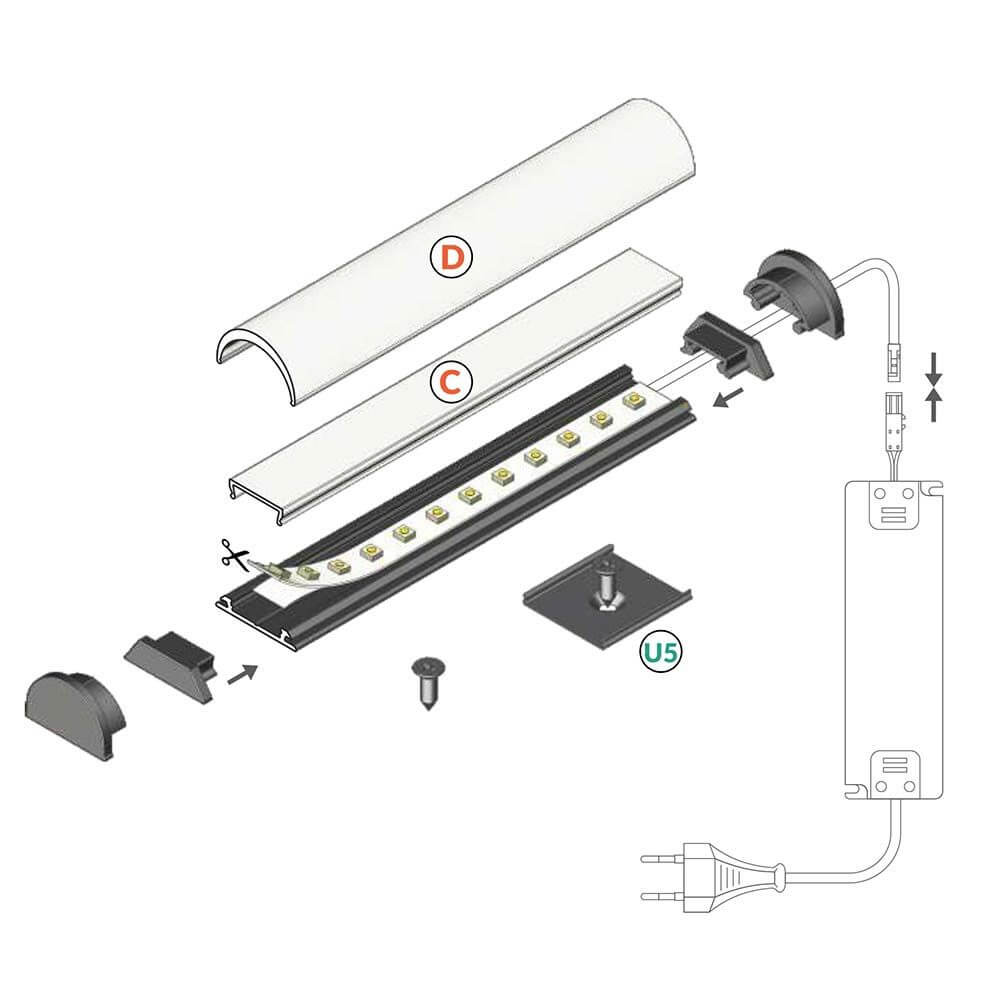 D

C

U5