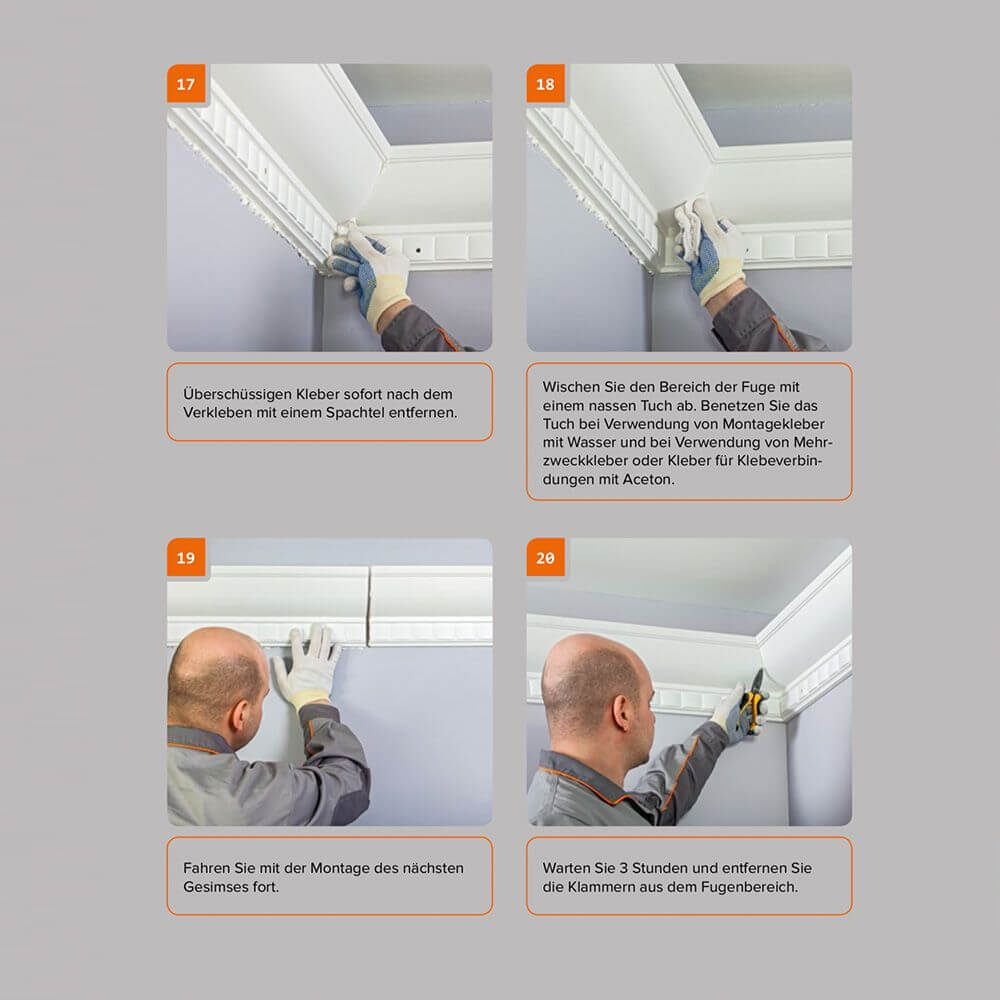 17

Überschüssigen Kleber sofort nach dem Verkleben mit einem Spachtel entfernen.

18

Wischen Sie den Bereich der Fuge mit einem nassen Tuch ab. Benetzen Sie das Tuch bei Verwendung von Montagekleber mit Wasser und bei Verwendung von Mehrzweckkleber oder Kleber für Klebeverbindungen mit Aceton.

19

Fahren Sie mit der Montage des nächsten Gesimses fort.

20

Warten Sie 3 Stunden und entfernen Sie die Klammern aus dem Fugenbereich.