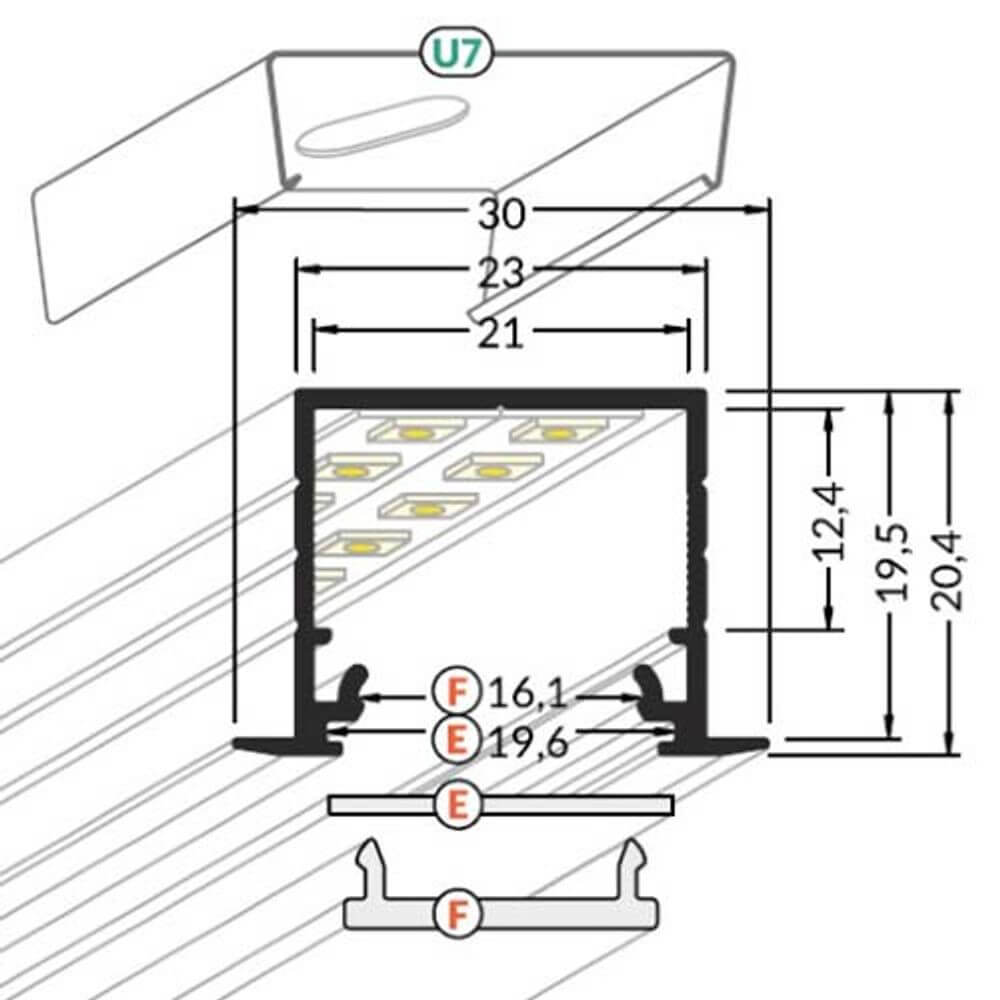 U7

30

23

21

12,4

19,5

20,4

F 16,1

E 19,6

E

F