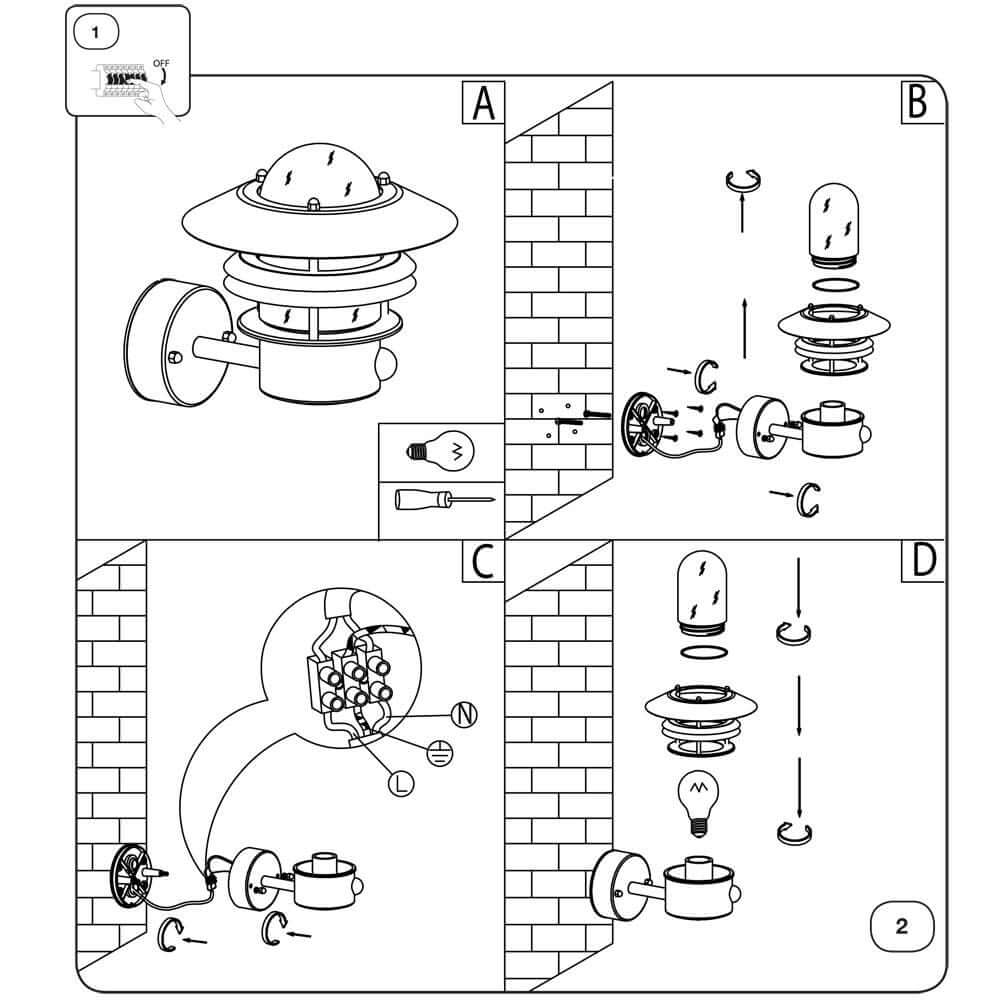 1
OFF
A
B
C
N
L
D
2